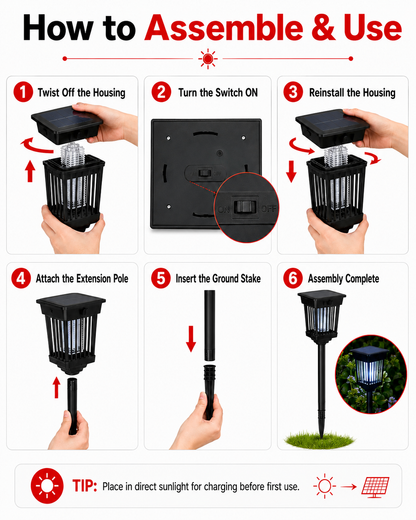 How to Assemble & Use

1 Twist Off the Housing

2 Turn the Switch ON

ON OFF

3 Reinstall the Housing

4 Attach the Extension Pole

5 Insert the Ground Stake

6 Assembly Complete

TIP: Place in direct sunlight for charging before first use.